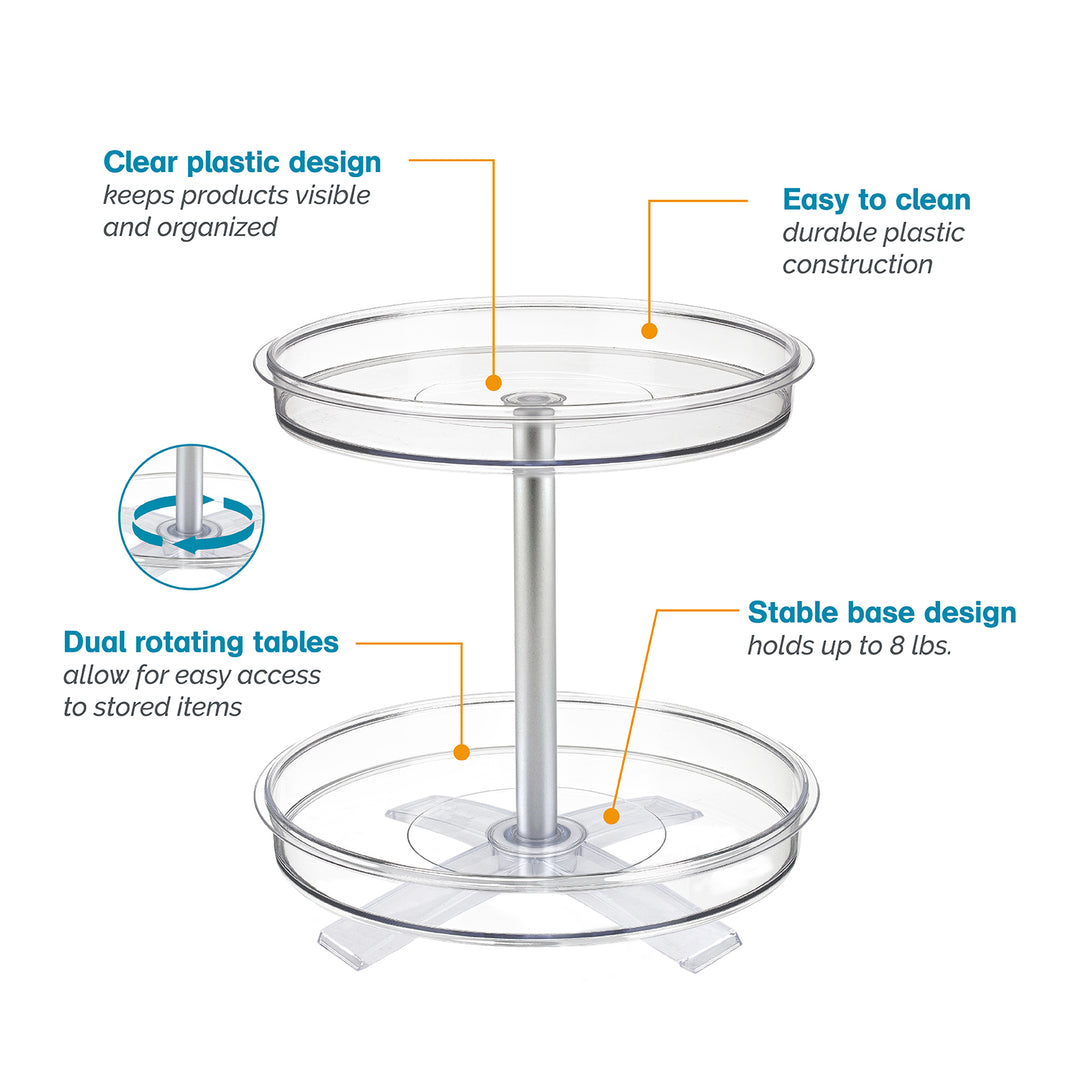 Clear plastic design
keeps products visible and organized

Easy to clean
durable plastic construction

Dual rotating tables
allow for easy access to stored items

Stable base design
holds up to 8 lbs.